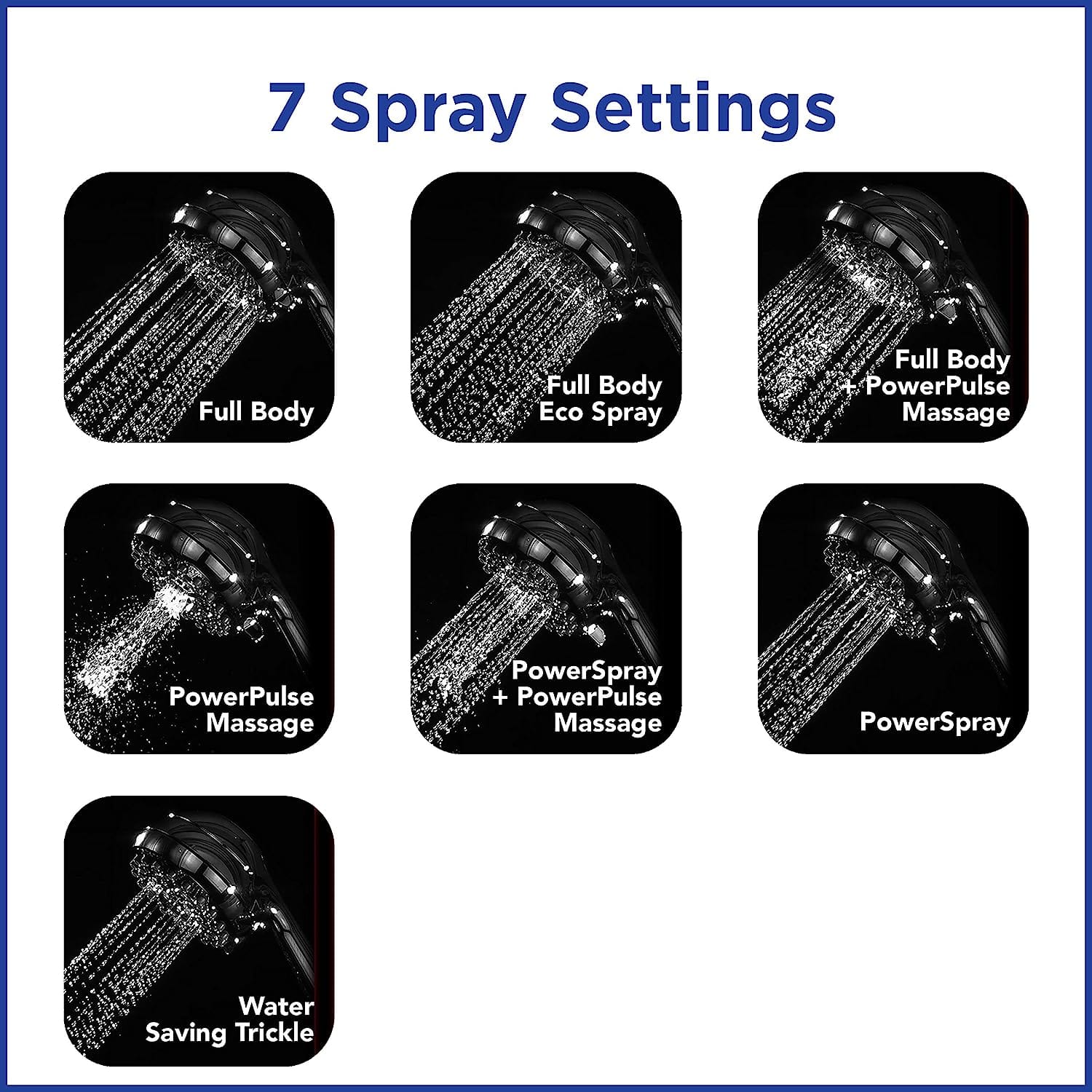 7 Spray Settings

Full Body

Full Body Eco Spray

Full Body + PowerPulse Massage

PowerPulse Massage

PowerSpray + PowerPulse Massage

PowerSpray

Water Saving Trickle